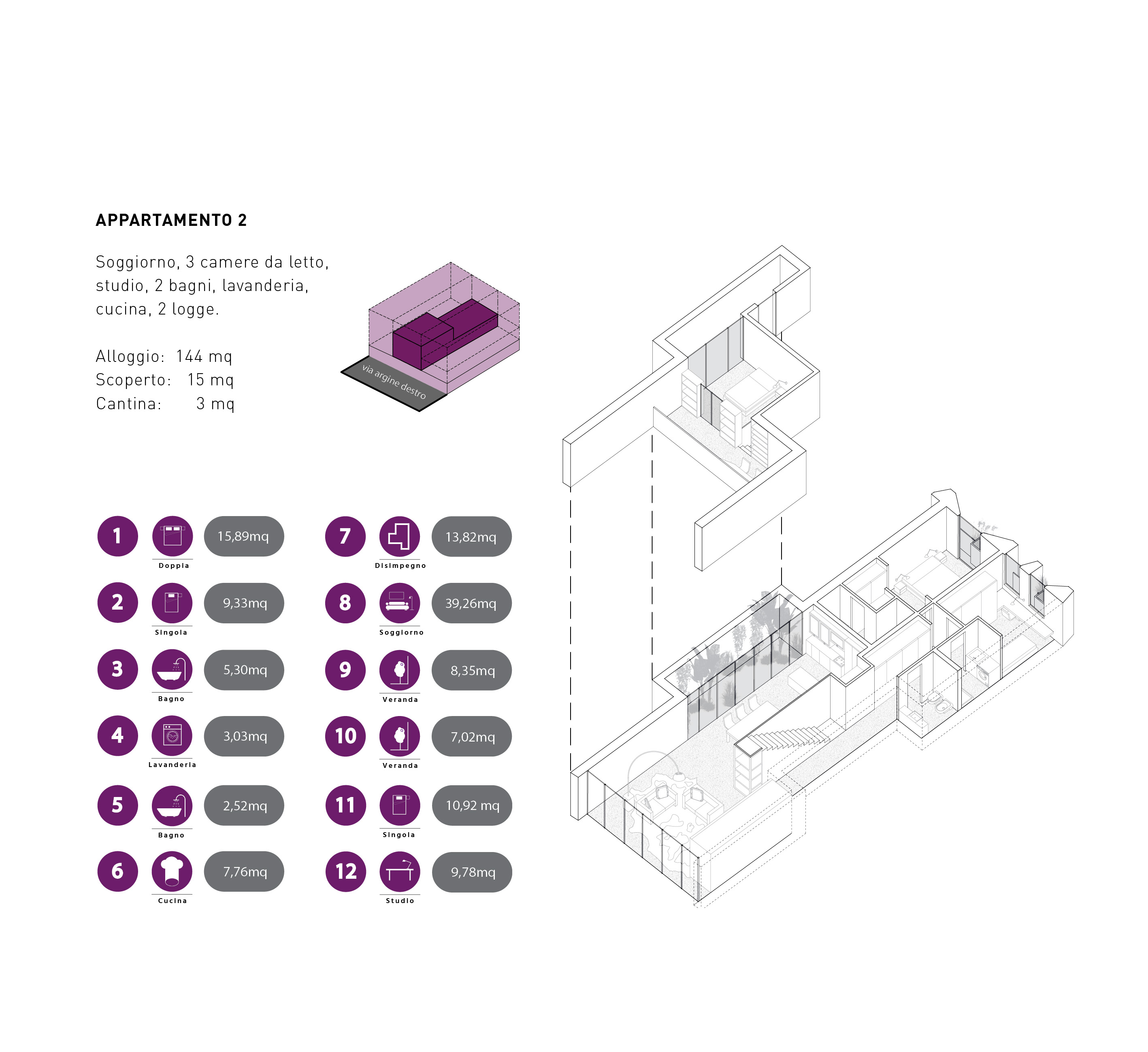 APPARTAMENTO 2

Soggiorno, 3 camere da letto, studio, 2 bagni, lavanderia, cucina, 2 logge.

Alloggio: 144 mq
Scoperto: 15 mq
Cantina: 3 mq

via argine destro

1 Doppia 15,89mq
2 Singola 9,33mq
3 Bagno 5,30mq
4 Lavanderia 3,03mq
5 Bagno 2,52mq
6 Cucina 7,76mq
7 Disimpegno 13,82mq
8 Soggiorno 39,26mq
9 Veranda 8,35mq
10 Veranda 7,02mq
11 Singola 10,92 mq
12 Studio 9,78mq