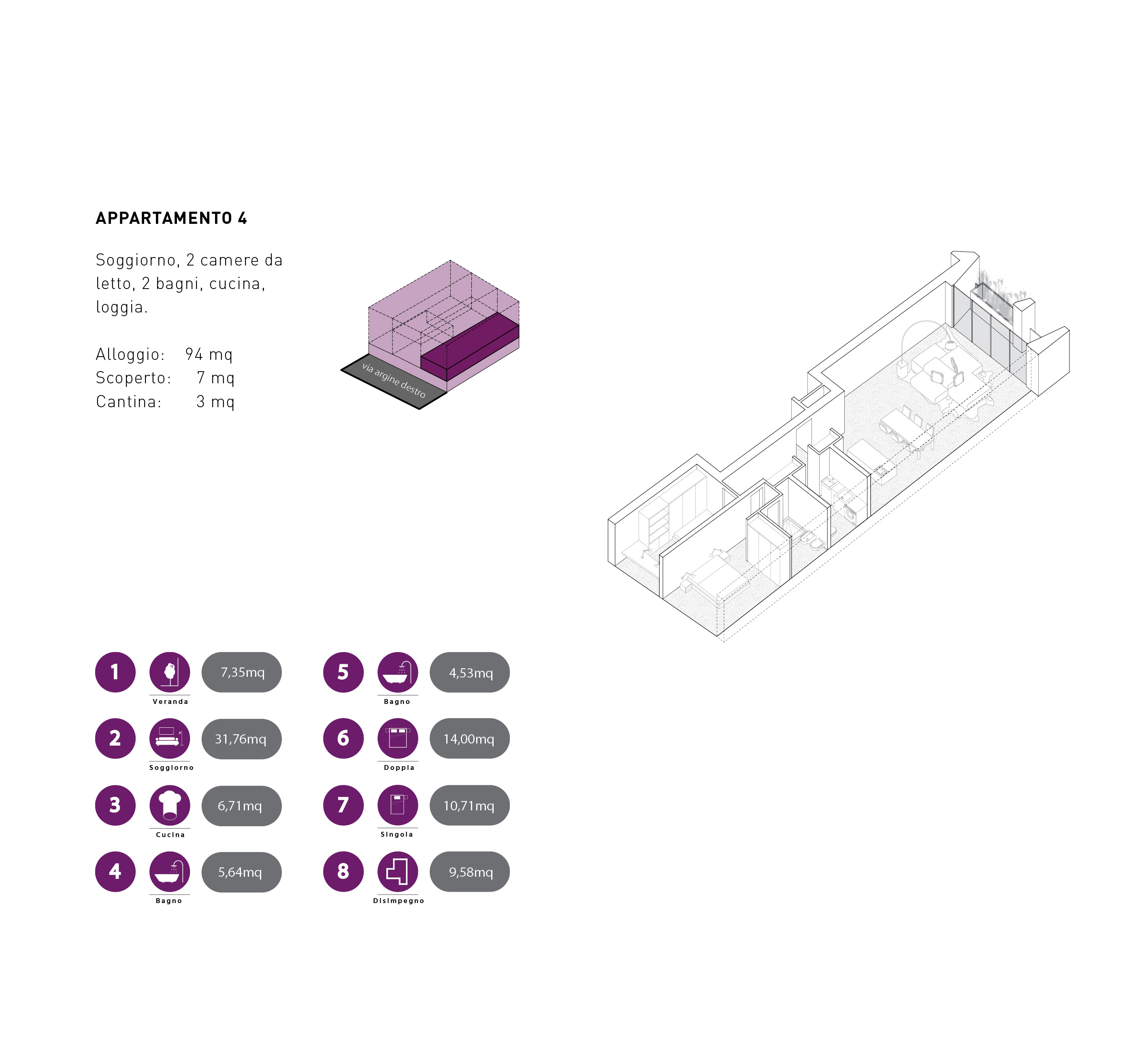 APPARTAMENTO 4

Soggiorno, 2 camere da letto, 2 bagni, cucina, loggia.

Alloggio: 94 mq
Scoperto: 7 mq
Cantina: 3 mq

via argine destro

1 Veranda 7,35mq
2 Soggiorno 31,76mq
3 Cucina 6,71mq
4 Bagno 5,64mq
5 Bagno 4,53mq
6 Doppia 14,00mq
7 Singola 10,71mq
8 Disimpegno 9,58mq