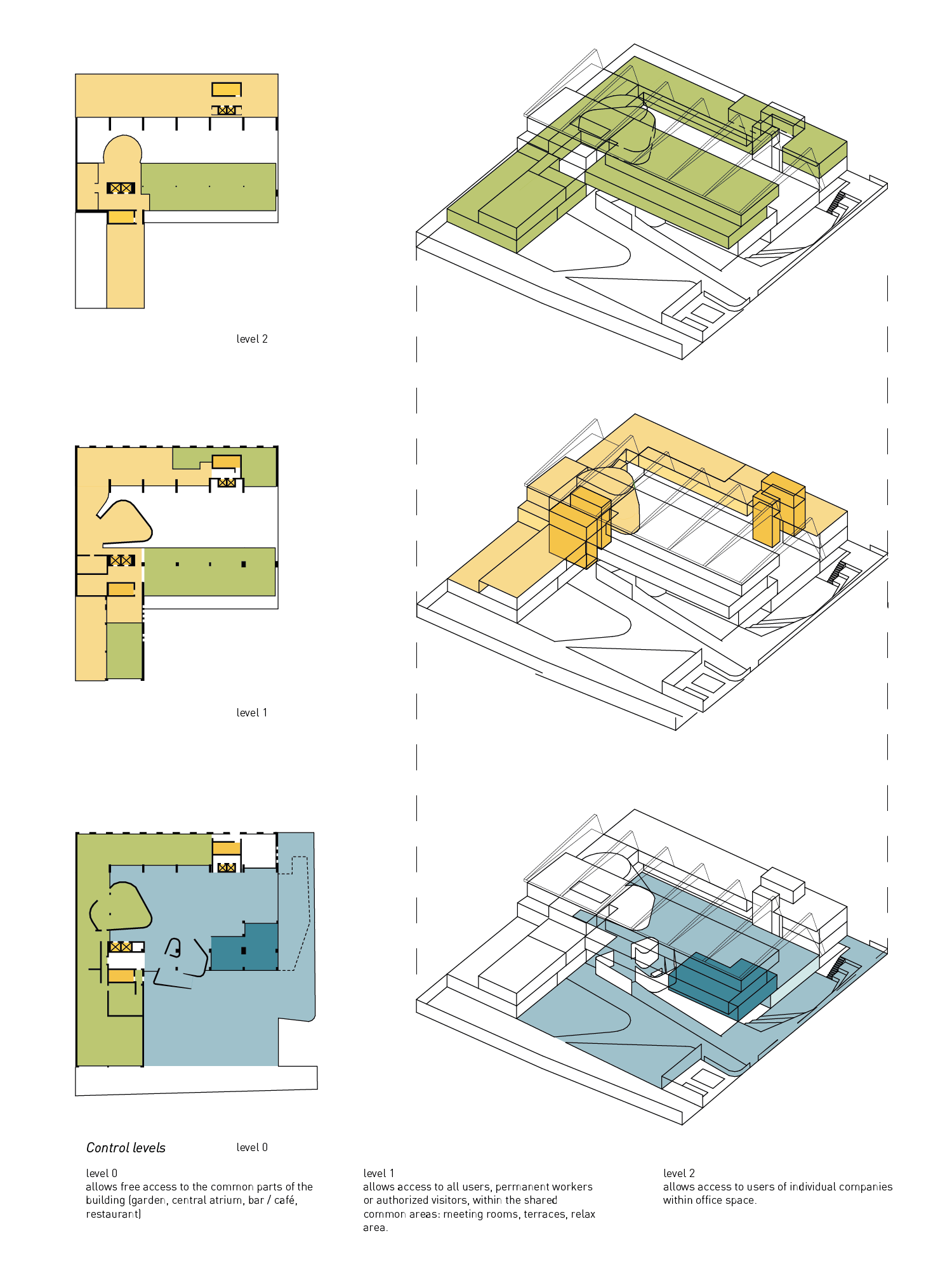 level 2

level 1

Control levels

level 0

level 0
allows free access to the common parts of the building (garden, central atrium, bar / café, restaurant)

level 1
allows access to all users, permanent workers or authorized visitors, within the shared common areas: meeting rooms, terraces, relax area.

level 2
allows access to users of individual companies within office space.